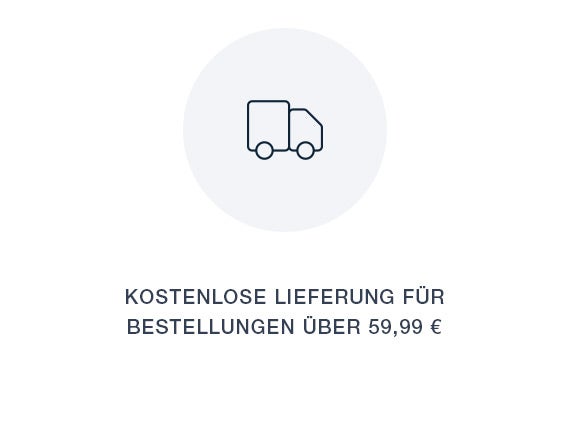 KOSTENLOSE LIEFERUNG FÜR BESTELLUNGEN ÜBER 59,99 €