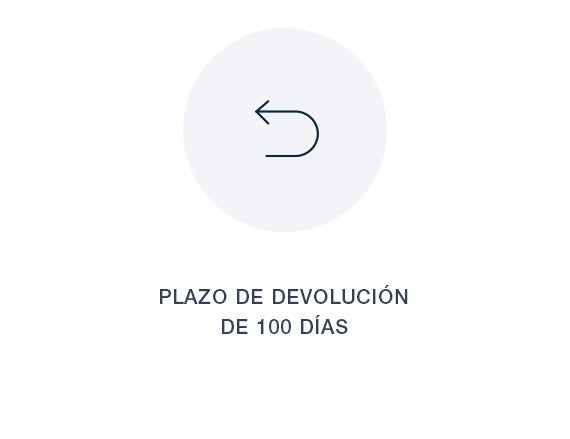 PLAZO DE DEVOLUCIÓN DE 100 DÍAS