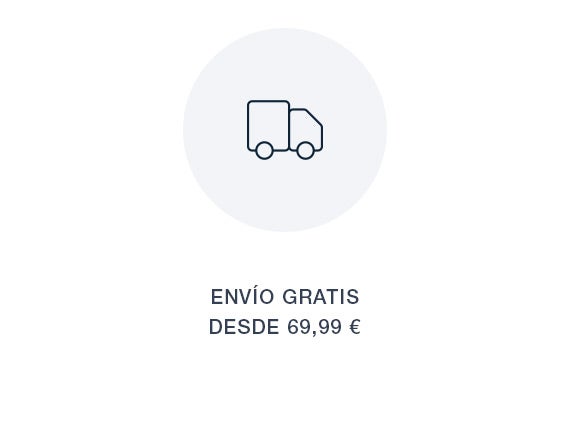 ENVÍO GRATIS
DESDE 69,99 €