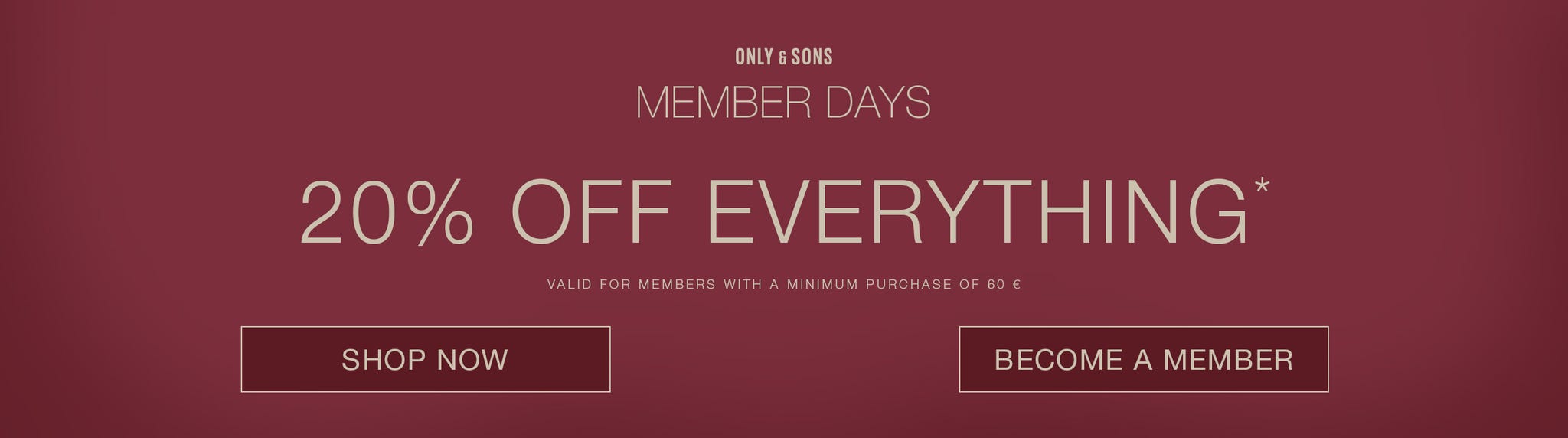 ONLY & SONS

MEMBER DAYS

20% OFF EVERYTHING*

VALID FOR MEMBERS WITH A MINIMUM PURCHASE OF 60 €

SHOP NOW

BECOME A MEMBER